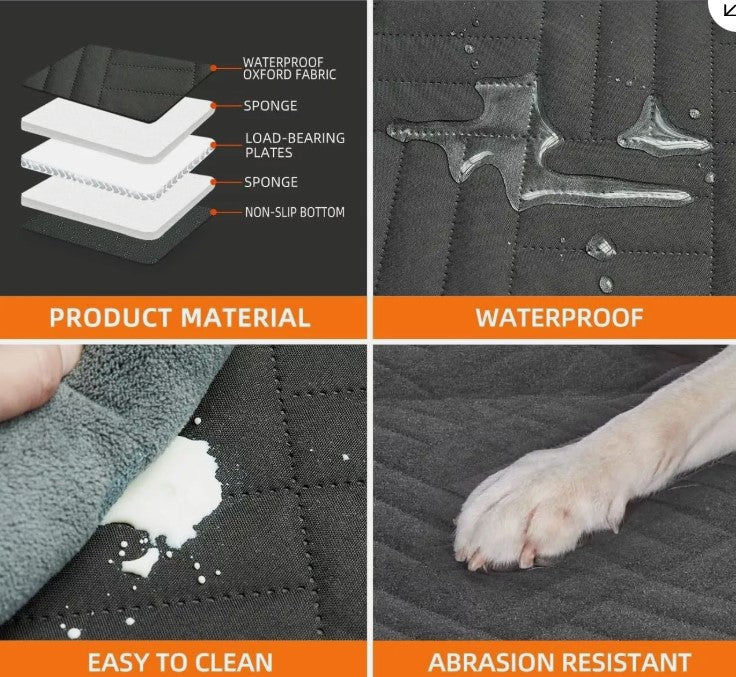 WATERPROOF OXFORD FABRIC

SPONGE

LOAD-BEARING PLATES

SPONGE

NON-SLIP BOTTOM

PRODUCT MATERIAL

WATERPROOF

EASY TO CLEAN

ABRASION RESISTANT